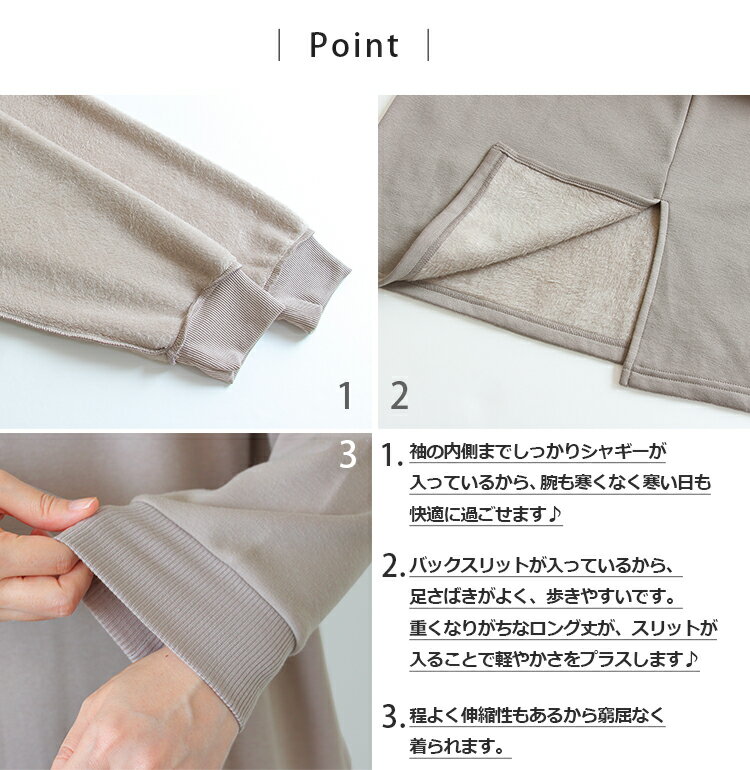 | Point |

1

2

3

1. 袖の内側までしっかりシャギーが入っているから、腕も寒くなく寒い日も快適に過ごせます♪

2. バックスリットが入っているから、足さばきがよく、歩きやすいです。重くなりがちなロング丈が、スリットが入ることで軽やかさをプラスします♪

3. 程よく伸縮性もあるから窮屈なく着られます。