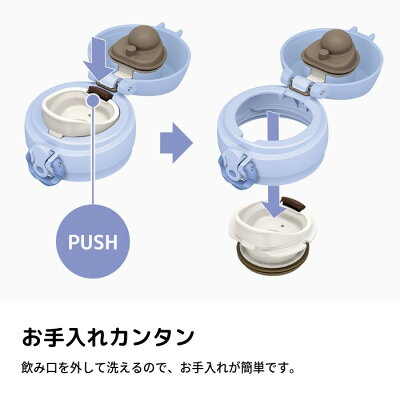 PUSH

お手入れカンタン

飲み口を外して洗えるので、お手入れが簡単です。