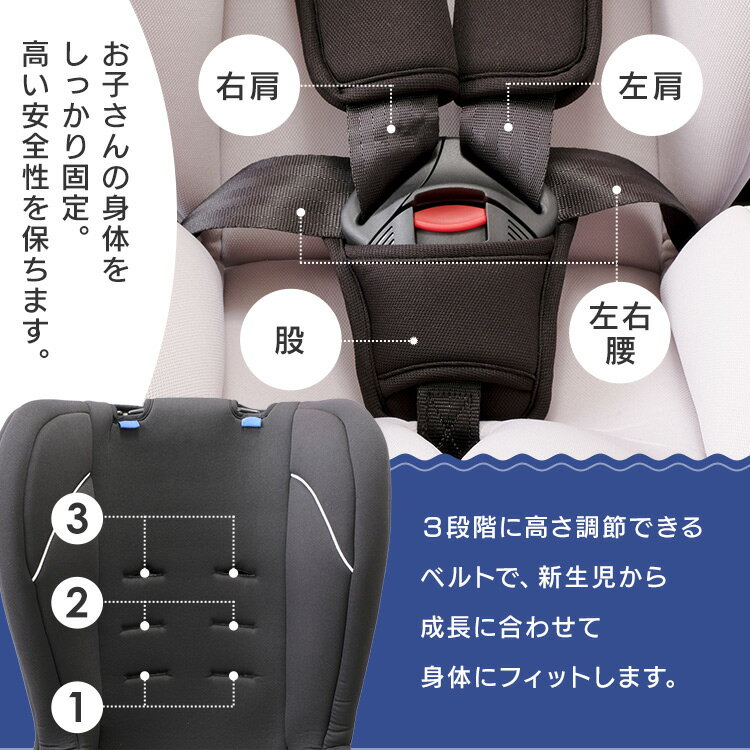 お子さんの身体をしっかり固定。高い安全性を保ちます。

右肩

左肩

股

左右腰

3

2

1

3段階に高さ調節できるベルトで、新生児から成長に合わせて身体にフィットします。