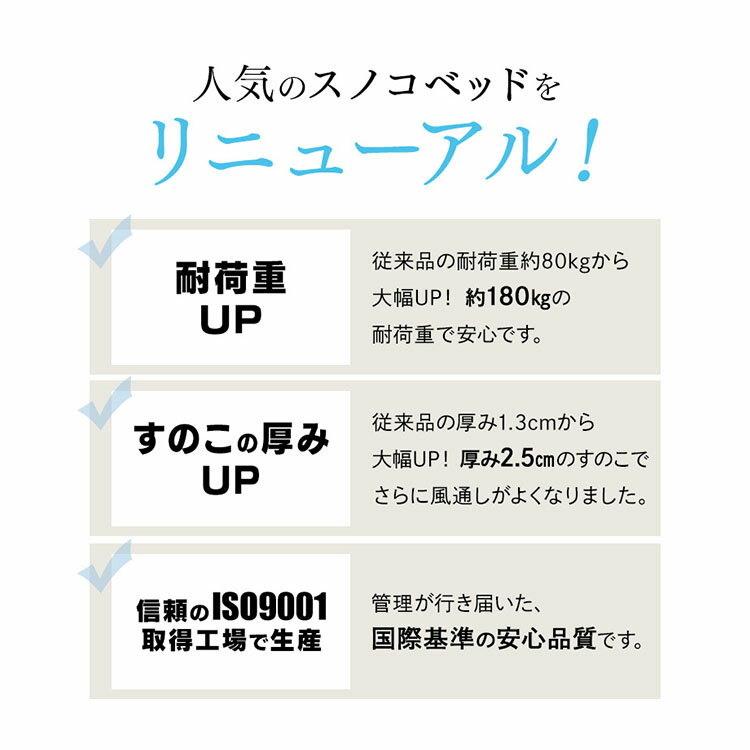 人気のスノコベッドを
リニューアル！

耐荷重
UP

従来品の耐荷重約80kgから大幅UP！約180kgの耐荷重で安心です。

すのこの厚み
UP

従来品の厚み1.3cmから大幅UP！厚み2.5cmのすのこでさらに風通しがよくなりました。

信頼のISO9001
取得工場で生産

管理が行き届いた、国際基準の安心品質です。