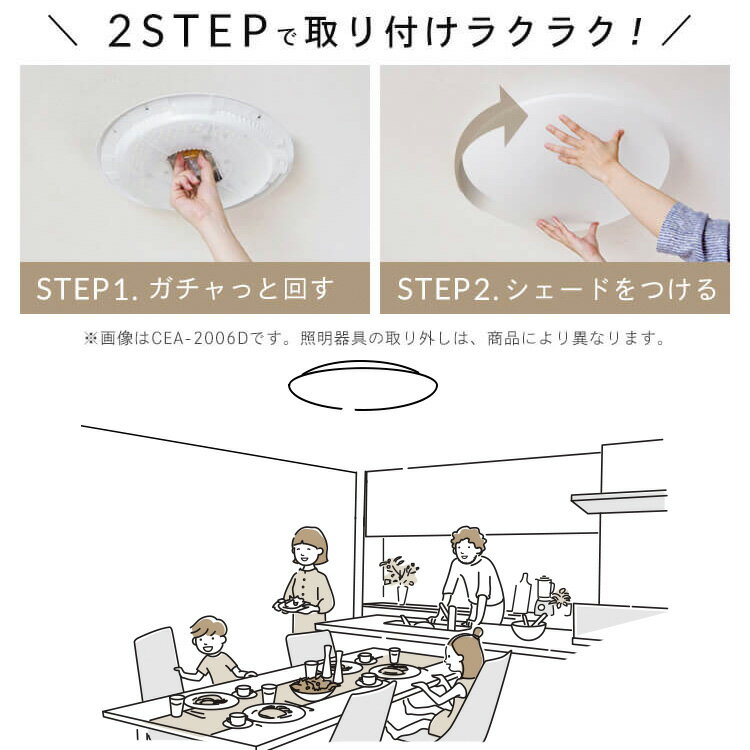 \ 2STEPで取り付けラクラク！ /

STEP1. ガチャっと回す

STEP2. シェードをつける

※画像はCEA-2006Dです。照明器具の取り外しは、商品により異なります。