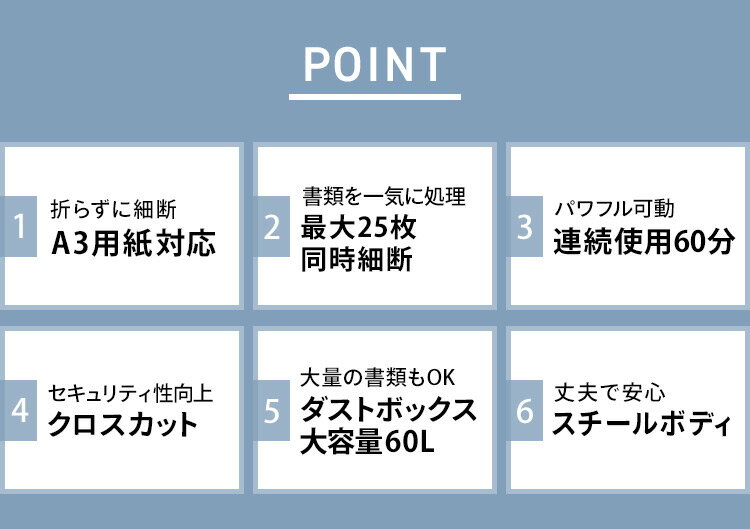 POINT

1
折らずに細断
A3用紙対応

2
書類を一気に処理
最大25枚
同時細断

3
パワフル可動
連続使用60分

4
セキュリティ性向上
クロスカット

5
大量の書類もOK
ダストボックス
大容量60L

6
丈夫で安心
スチールボディ