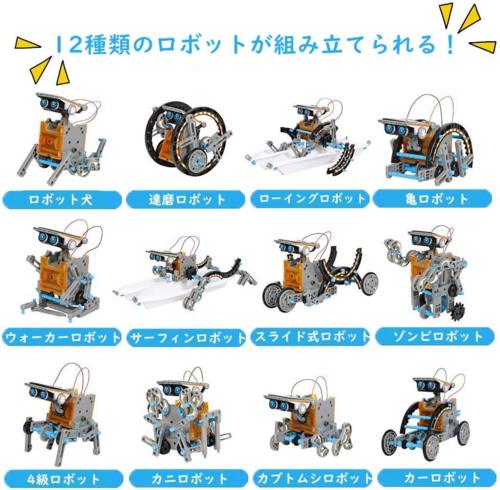 12種類のロボットが組み立てられる！

ロボット犬

達磨ロボット

ローイングロボット

亀ロボット

ウォーカーロボット

サーフィンロボット

スライド式ロボット

ゾンビロボット

4級ロボット

カニロボット

カブトムシロボット

カーロボット