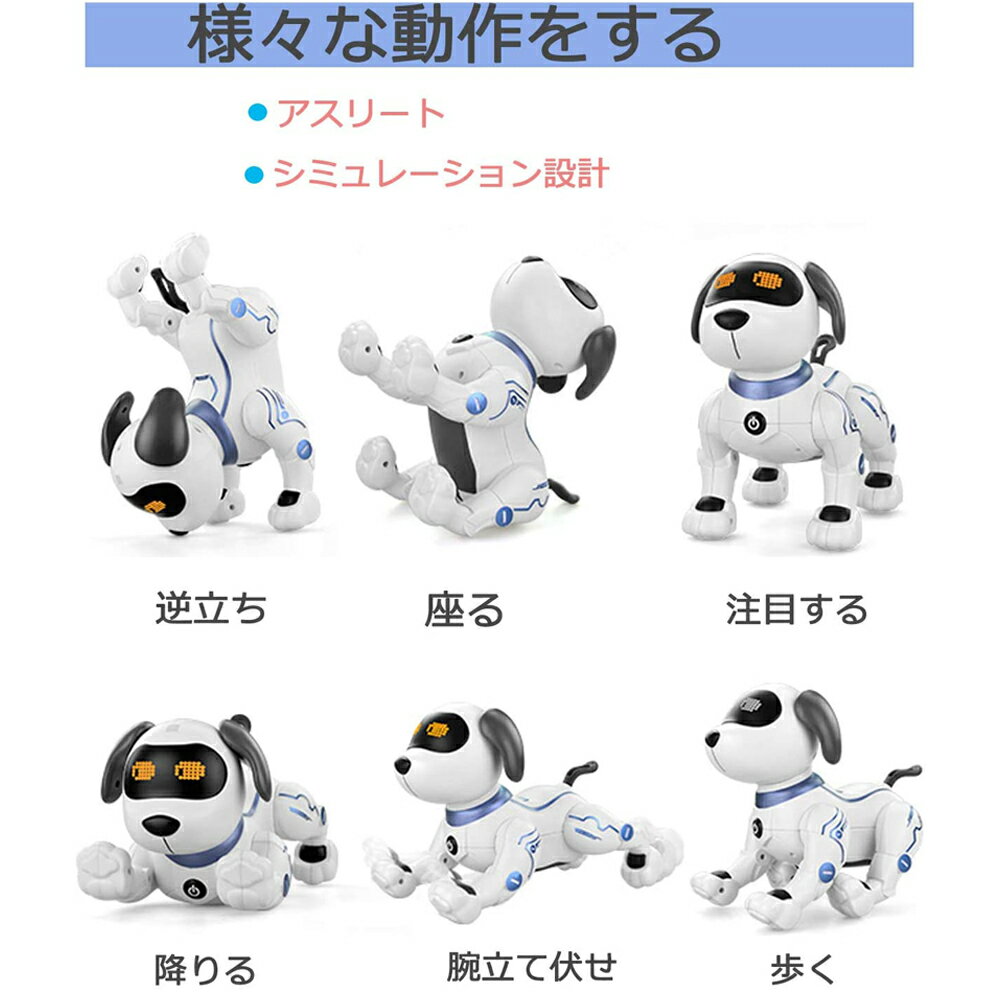 様々な動作をする

● アスリート

● シミュレーション設計

逆立ち

座る

注目する

降りる

腕立て伏せ

歩く