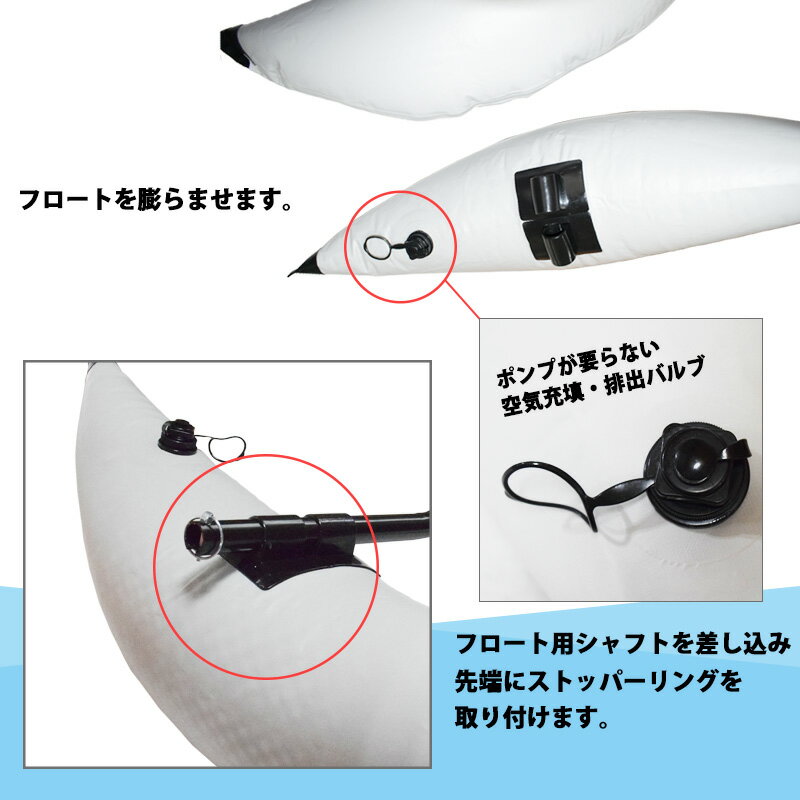 フロートを膨らませます。

ポンプが要らない
空気充填・排出バルブ

フロート用シャフトを差し込み
先端にストッパーリングを
取り付けます。