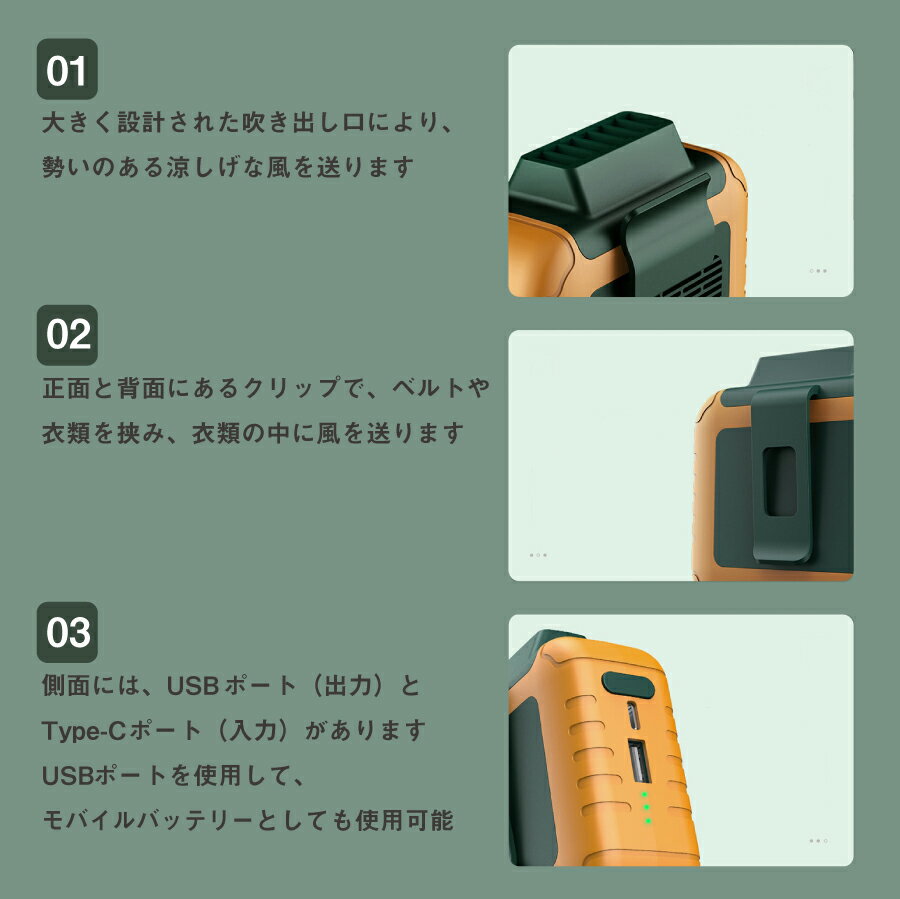 01
大きく設計された吹き出し口により、勢いのある涼しげな風を送ります

02
正面と背面にあるクリップで、ベルトや衣類を挟み、衣類の中に風を送ります

03
側面には、USBポート（出力）とType-Cポート（入力）があります
USBポートを使用して、モバイルバッテリーとしても使用可能