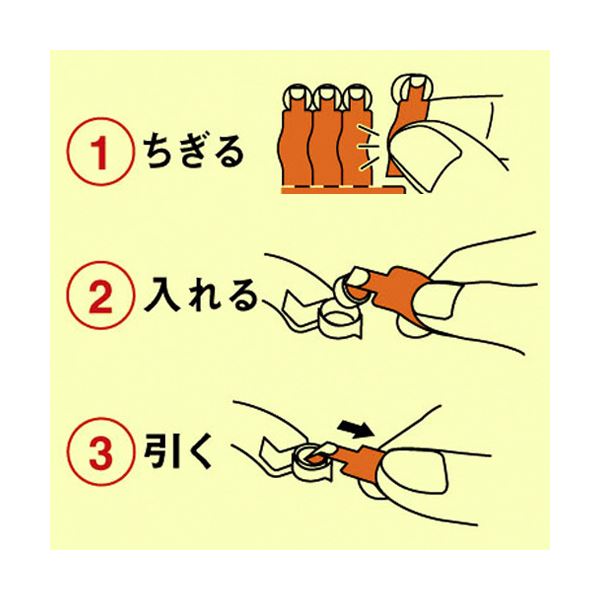 1 ちぎる

2 入れる

3 引く