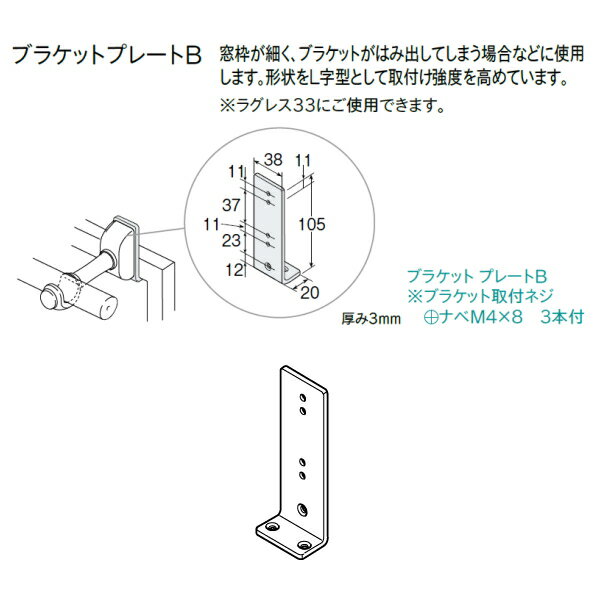 ブラケットプレートB

窓枠が細く、ブラケットがはみ出してしまう場合などに使用します。形状をL字型として取付け強度を高めています。
※ラグレス33にご使用できます。

38
11
11
37
11
23
12
105
20

厚み3mm

ブラケット プレートB
※ブラケット取付ネジ
⊕ナベM4×8　3本付