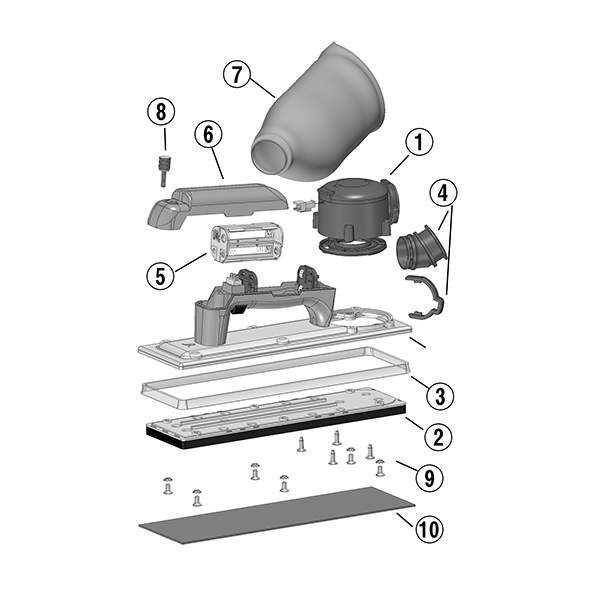 7
8
6
1
4
5
3
2
9
10