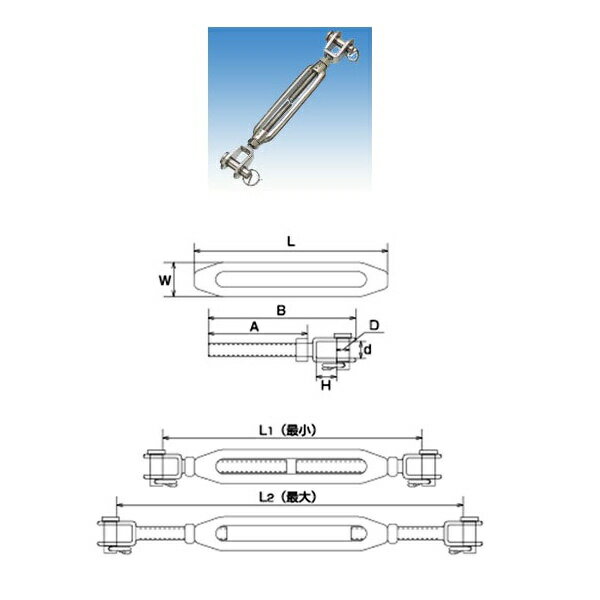 L

W

B

A

D

d

H

L1（最小）

L2（最大）