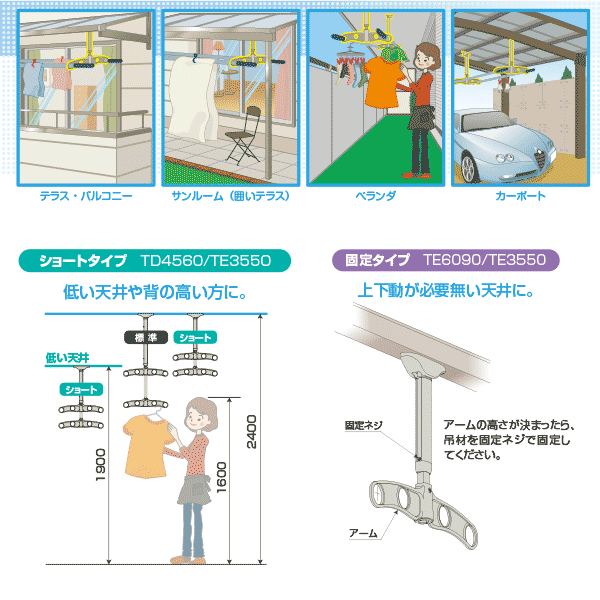 テラス・バルコニー

サンルーム（囲いテラス）

ベランダ

カーポート

ショートタイプ TD4560/TE3550

低い天井や背の高い方に。

標準

ショート

低い天井

ショート

1900

1600

2400

固定タイプ TE6090/TE3550

上下動が必要無い天井に。

固定ネジ

アームの高さが決まったら、吊材を固定ネジで固定してください。

アーム