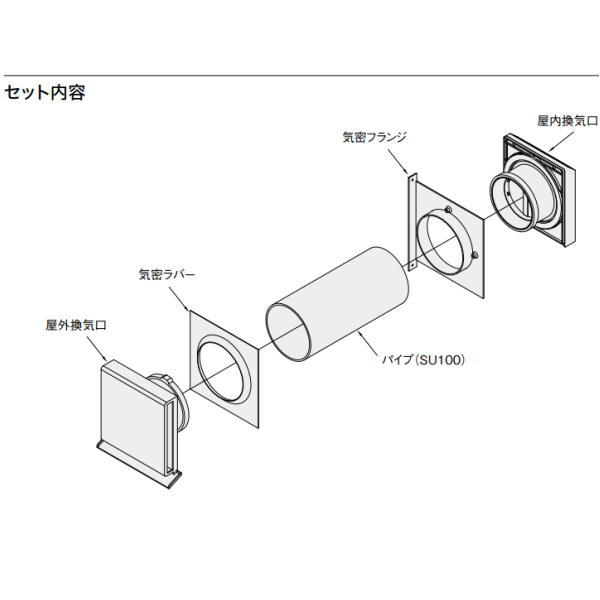 セット内容

屋内換気口

気密フランジ

気密ラバー

屋外換気口

パイプ(SU100)