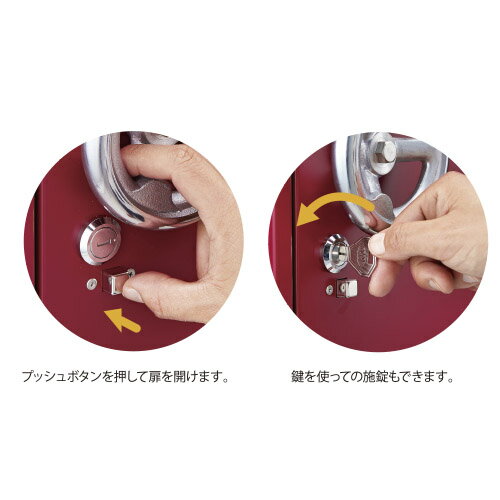 プッシュボタンを押して扉を開けます。

鍵を使っての施錠もできます。