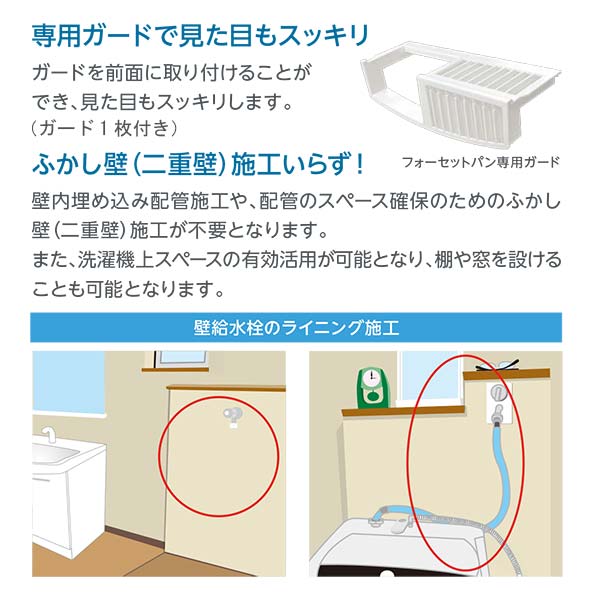 専用ガードで見た目もスッキリ

ガードを前面に取り付けることができ、見た目もスッキリします。
（ガード１枚付き）

フォーセットパン専用ガード

ふかし壁（二重壁）施工いらず！

壁内埋め込み配管施工や、配管のスペース確保のためのふかし壁（二重壁）施工が不要となります。
また、洗濯機上スペースの有効活用が可能となり、棚や窓を設けることも可能となります。

壁給水栓のライニング施工