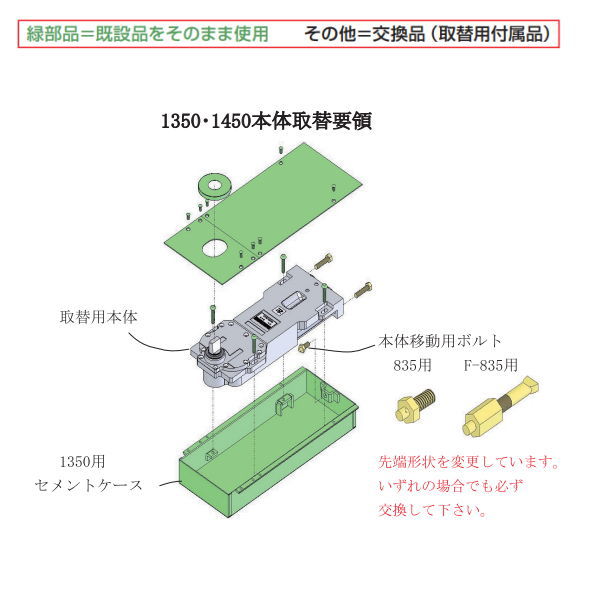 緑部品＝既設品をそのまま使用　　その他＝交換品（取替用付属品）

1350･1450本体取替要領

取替用本体

本体移動用ボルト

835用　　F-835用

1350用
セメントケース

先端形状を変更しています。
いずれの場合でも必ず
交換して下さい。