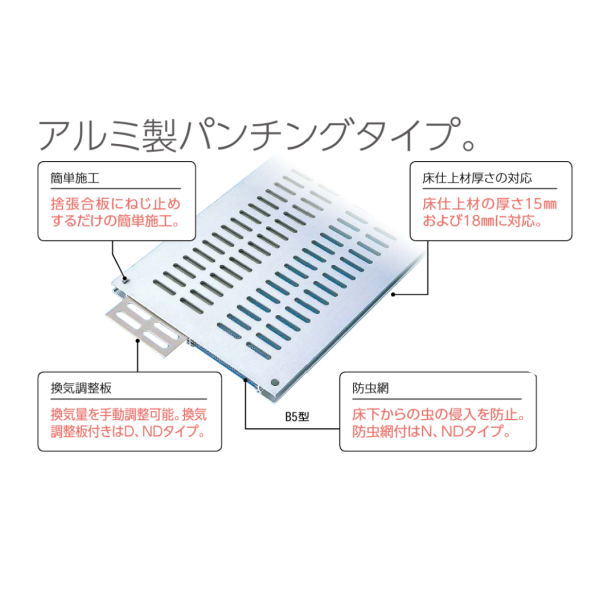 アルミ製パンチングタイプ。

簡単施工

捨張合板にねじ止めするだけの簡単施工。

床仕上材厚さの対応

床仕上材の厚さ15㎜および18㎜に対応。

換気調整板

換気量を手動調整可能。換気調整板付きはD、NDタイプ。

B5型

防虫網

床下からの虫の侵入を防止。防虫網付はN、NDタイプ。