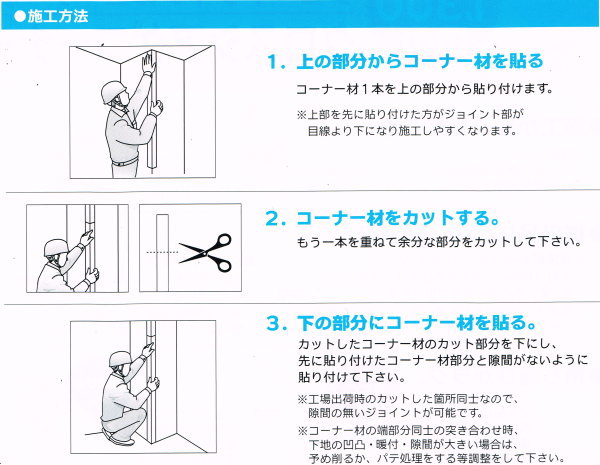 ●施工方法

1. 上の部分からコーナー材を貼る

コーナー材１本を上の部分から貼り付けます。

※上部を先に貼り付けた方がジョイント部が目線より下になり施工しやすくなります。

2. コーナー材をカットする。

もう一本を重ねて余分な部分をカットして下さい。

3. 下の部分にコーナー材を貼る。

カットしたコーナー材のカット部分を下にし、先に貼り付けたコーナー材部分と隙間がないように貼り付けて下さい。

※工場出荷時のカットした箇所同士なので、隙間の無いジョイントが可能です。

※コーナー材の端部分同士の突き合わせ時、下地の凹凸・暖付・隙間が大きい場合は、予め削るか、パテ処理をする等調整をして下さい。