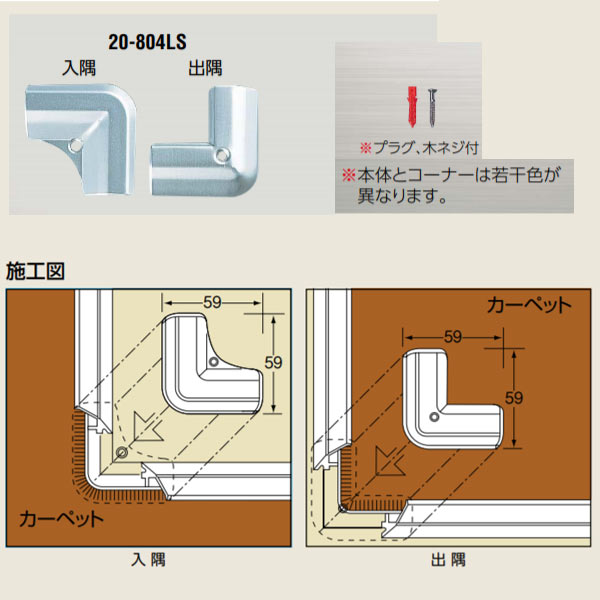 20-804LS

入隅

出隅

※プラグ、木ネジ付

※本体とコーナーは若干色が異なります。

施工図

59

59

カーペット

入 隅

カーペット

59

59

出 隅