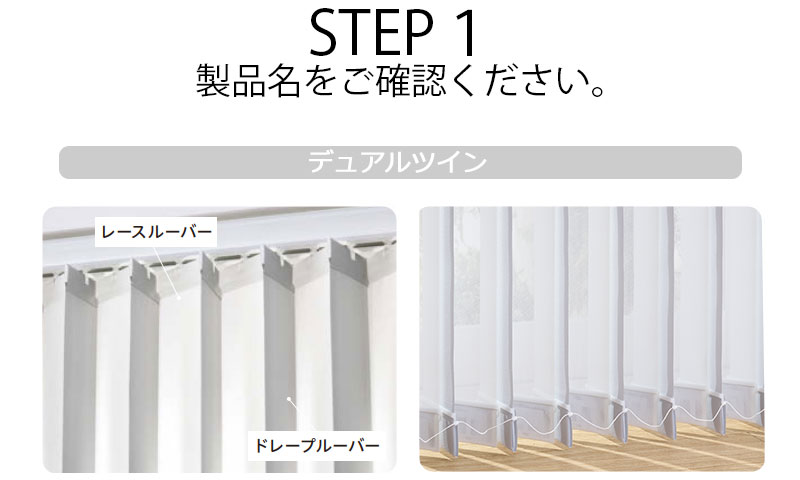 STEP 1
製品名をご確認ください。

デュアルツイン

レースルーバー

ドレープルーバー