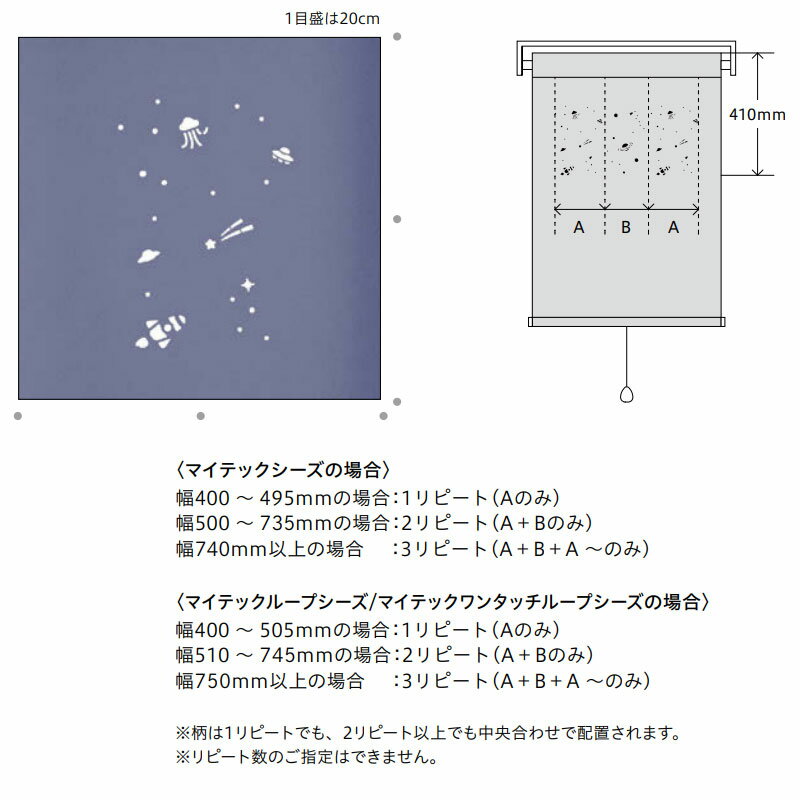 1目盛は20cm

410mm

A B A

〈マイテックシーズの場合〉
幅400 ～ 495mmの場合：1リピート（Aのみ）
幅500 ～ 735mmの場合：2リピート（A＋Bのみ）
幅740mm以上の場合　：3リピート（A＋B＋A ～のみ）

〈マイテックループシーズ/マイテックワンタッチループシーズの場合〉
幅400 ～ 505mmの場合：1リピート（Aのみ）
幅510 ～ 745mmの場合：2リピート（A＋Bのみ）
幅750mm以上の場合　：3リピート（A＋B＋A ～のみ）

※柄は1リピートでも、2リピート以上でも中央合わせで配置されます。
※リピート数のご指定はできません。