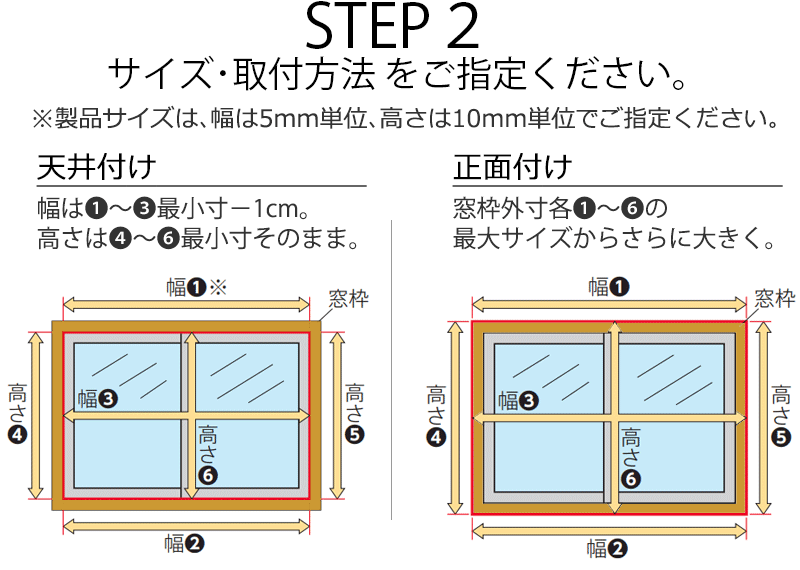 STEP 2
サイズ・取付方法 をご指定ください。
※製品サイズは、幅は5mm単位、高さは10mm単位でご指定ください。

天井付け
幅は❶〜❸最小寸ー1cm。
高さは❹〜❻最小寸そのまま。

幅❶※
窓枠
高さ❹
幅❸
高さ❻
高さ❺
幅❷

正面付け
窓枠外寸各❶〜❻の
最大サイズからさらに大きく。

幅❶
窓枠
高さ❹
幅❸
高さ❻
高さ❺
幅❷