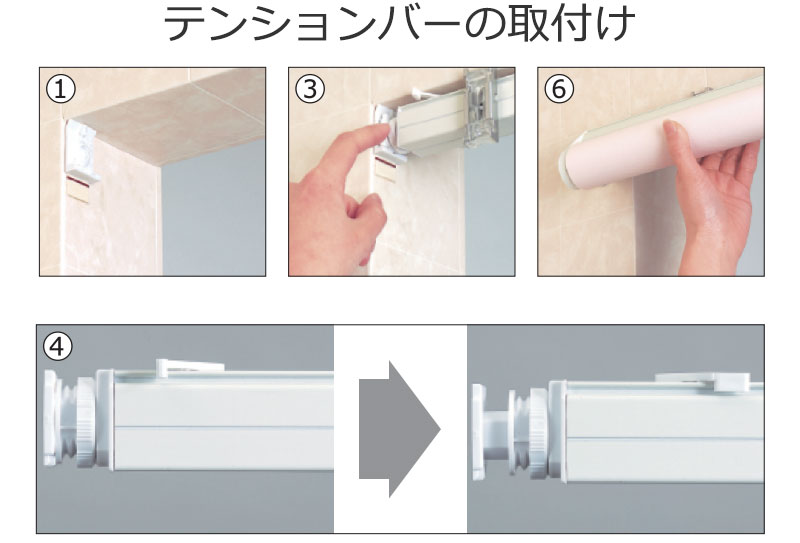 テンションバーの取付け

①

③

⑥

④