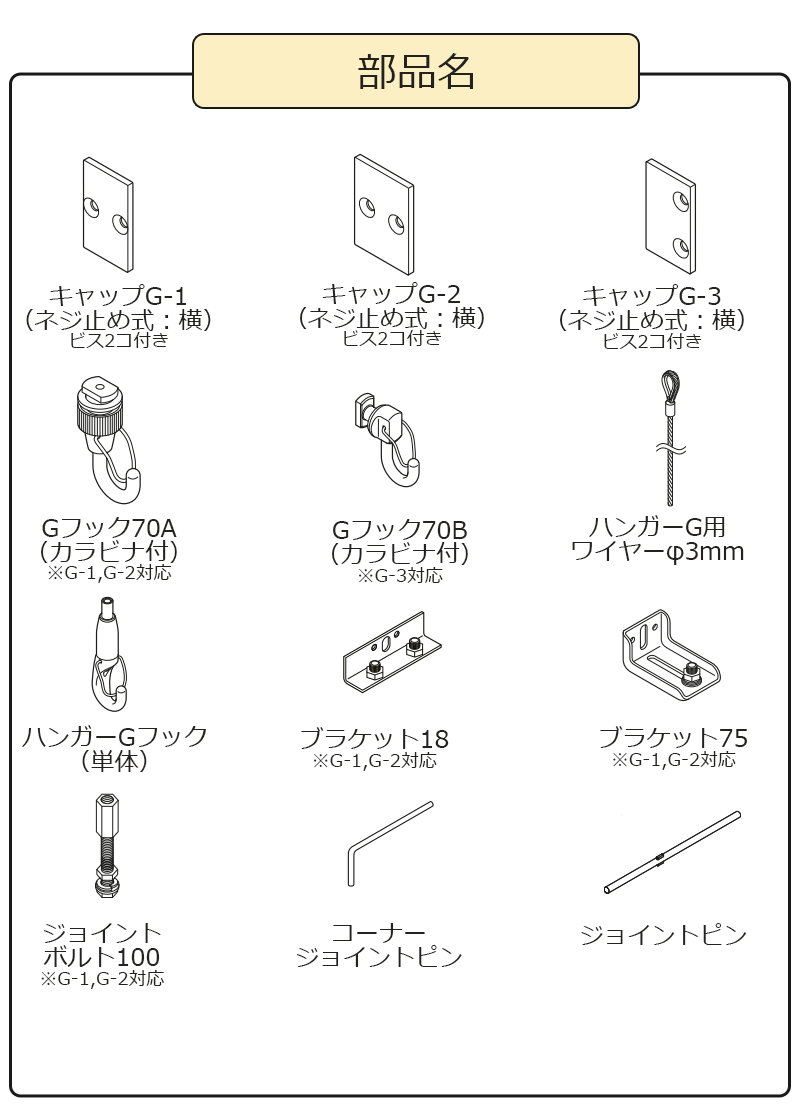 部品名

キャップG-1
（ネジ止め式：横）
ビス2コ付き

キャップG-2
（ネジ止め式：横）
ビス2コ付き

キャップG-3
（ネジ止め式：横）
ビス2コ付き

Gフック70A
（カラビナ付）
※G-1,G-2対応

Gフック70B
（カラビナ付）
※G-3対応

ハンガーG用
ワイヤーφ3mm

ハンガーGフック
（単体）

ブラケット18
※G-1,G-2対応

ブラケット75
※G-1,G-2対応

ジョイント
ボルト100
※G-1,G-2対応

コーナー
ジョイントピン

ジョイントピン