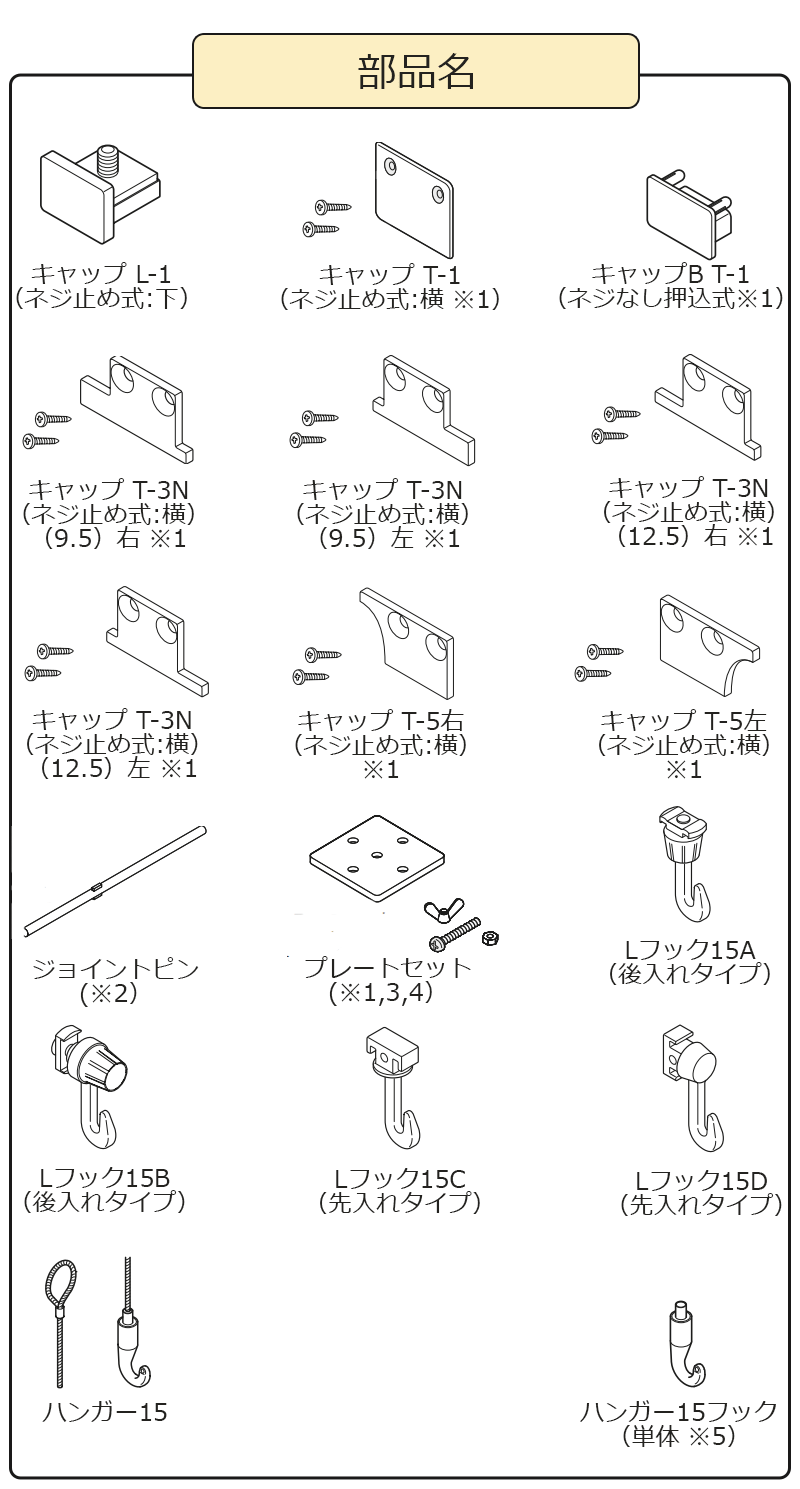 部品名

キャップ L-1
(ネジ止め式:下)

キャップ T-1
(ネジ止め式:横 ※1)

キャップB T-1
(ネジなし押込式※1)

キャップ T-3N
(ネジ止め式:横)
(9.5) 右 ※1

キャップ T-3N
(ネジ止め式:横)
(9.5) 左 ※1

キャップ T-3N
(ネジ止め式:横)
(12.5) 右 ※1

キャップ T-3N
(ネジ止め式:横)
(12.5) 左 ※1

キャップ T-5右
(ネジ止め式:横)
※1

キャップ T-5左
(ネジ止め式:横)
※1

ジョイントピン
(※2)

プレートセット
(※1,3,4)

Lフック15A
(後入れタイプ)

Lフック15B
(後入れタイプ)

Lフック15C
(先入れタイプ)

Lフック15D
(先入れタイプ)

ハンガー15

ハンガー15フック
(単体 ※5)