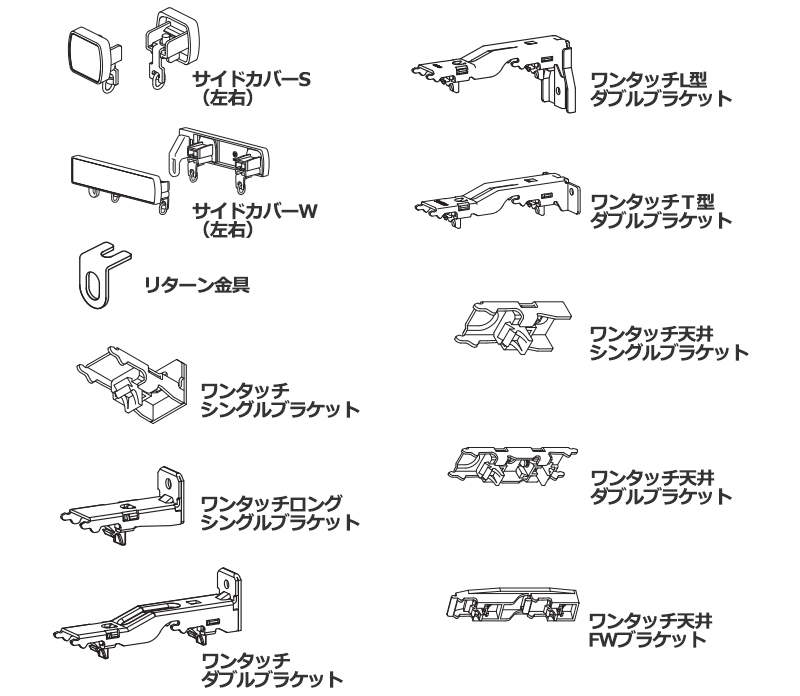 サイドカバーS
（左右）

サイドカバーW
（左右）

リターン金具

ワンタッチ
シングルブラケット

ワンタッチロング
シングルブラケット

ワンタッチ
ダブルブラケット

ワンタッチL型
ダブルブラケット

ワンタッチT型
ダブルブラケット

ワンタッチ天井
シングルブラケット

ワンタッチ天井
ダブルブラケット

ワンタッチ天井
FWブラケット