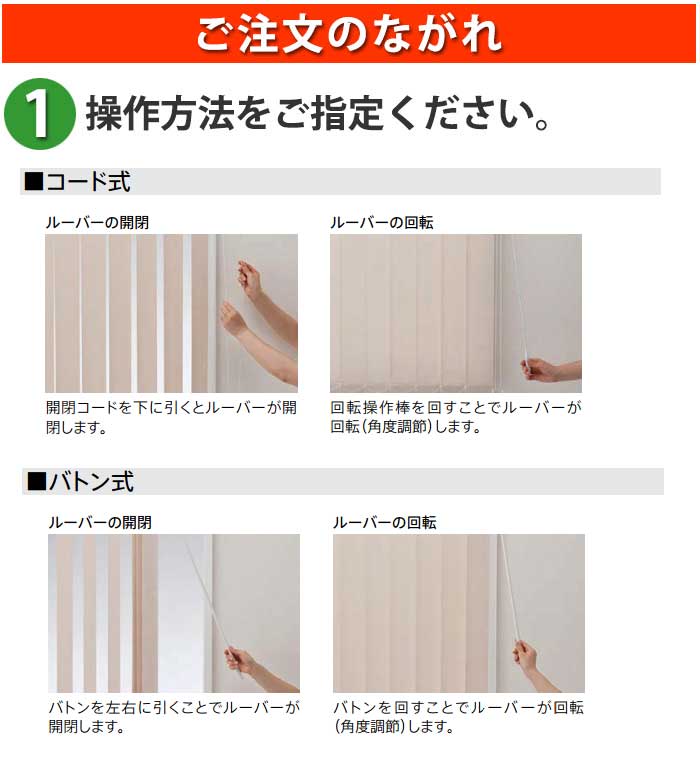 ご注文のながれ

1 操作方法をご指定ください。

■コード式

ルーバーの開閉

開閉コードを下に引くとルーバーが開閉します。

ルーバーの回転

回転操作棒を回すことでルーバーが回転(角度調節)します。

■バトン式

ルーバーの開閉

バトンを左右に引くことでルーバーが開閉します。

ルーバーの回転

バトンを回すことでルーバーが回転(角度調節)します。