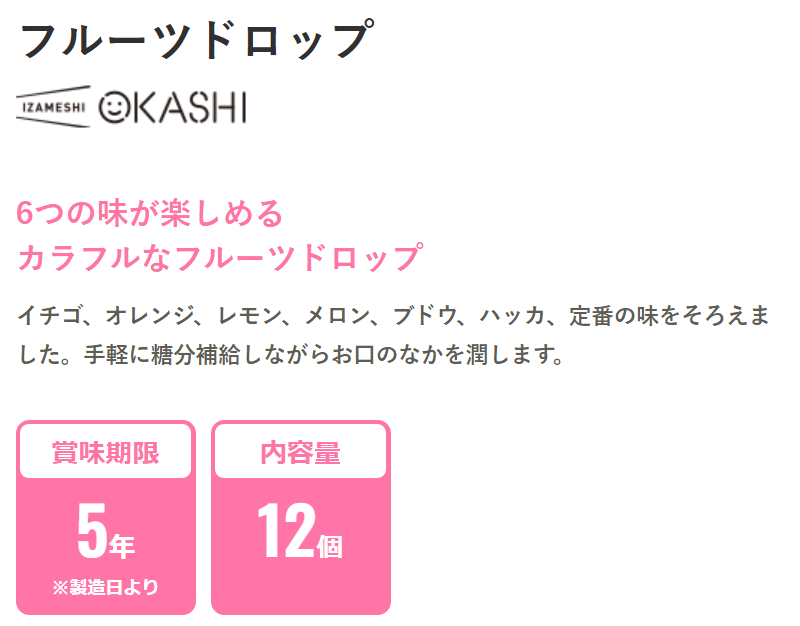 フルーツドロップ

IZAMESHI OKASHI

6つの味が楽しめる
カラフルなフルーツドロップ

イチゴ、オレンジ、レモン、メロン、ブドウ、ハッカ、定番の味をそろえました。手軽に糖分補給しながらお口のなかを潤します。

賞味期限

5年

※製造日より

内容量

12個