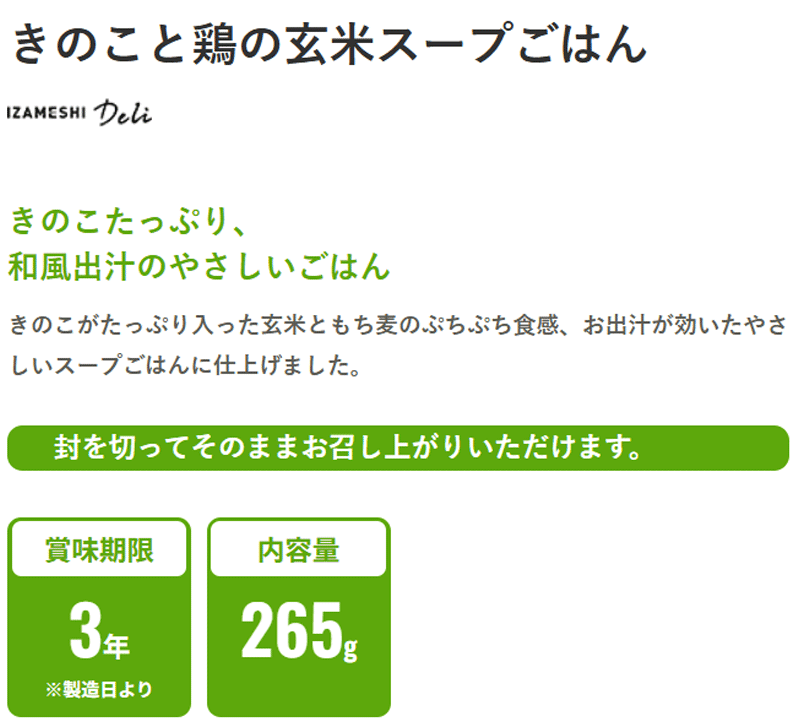 きのこと鶏の玄米スープごはん

IZAMESHI Deli

きのこたっぷり、
和風出汁のやさしいごはん

きのこがたっぷり入った玄米ともち麦のぷちぷち食感、お出汁が効いたやさしいスープごはんに仕上げました。

封を切ってそのままお召し上がりいただけます。

賞味期限

3年

※製造日より

内容量

265g