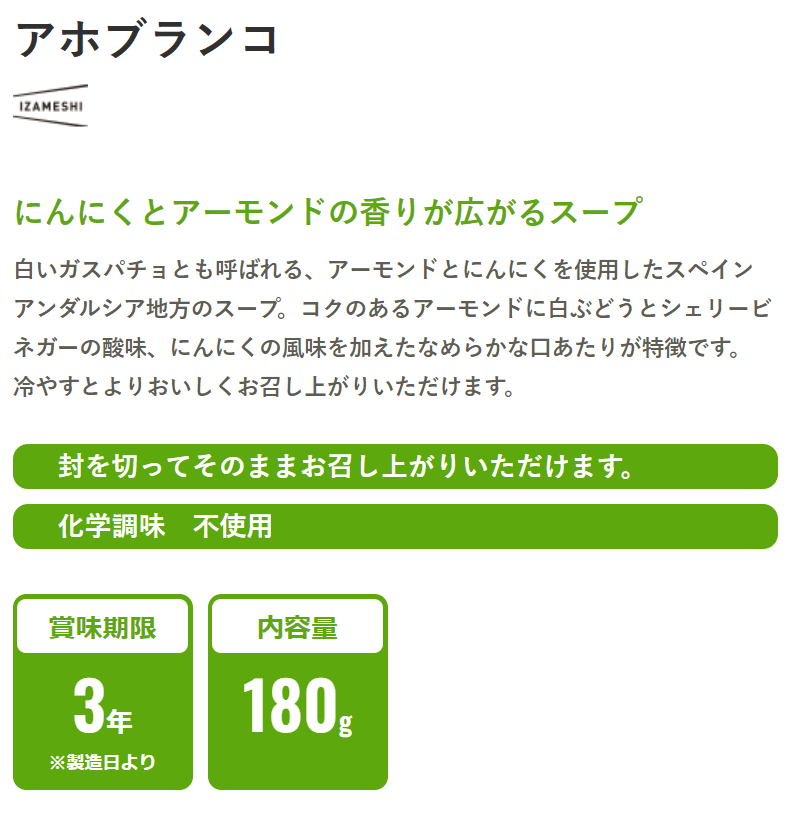 アホブランコ

IZAMESHI

にんにくとアーモンドの香りが広がるスープ

白いガスパチョとも呼ばれる、アーモンドとにんにくを使用したスペインアンダルシア地方のスープ。コクのあるアーモンドに白ぶどうとシェリービネガーの酸味、にんにくの風味を加えたなめらかな口あたりが特徴です。冷やすとよりおいしくお召し上がりいただけます。

封を切ってそのままお召し上がりいただけます。

化学調味 不使用

賞味期限
3年
※製造日より

内容量
180g