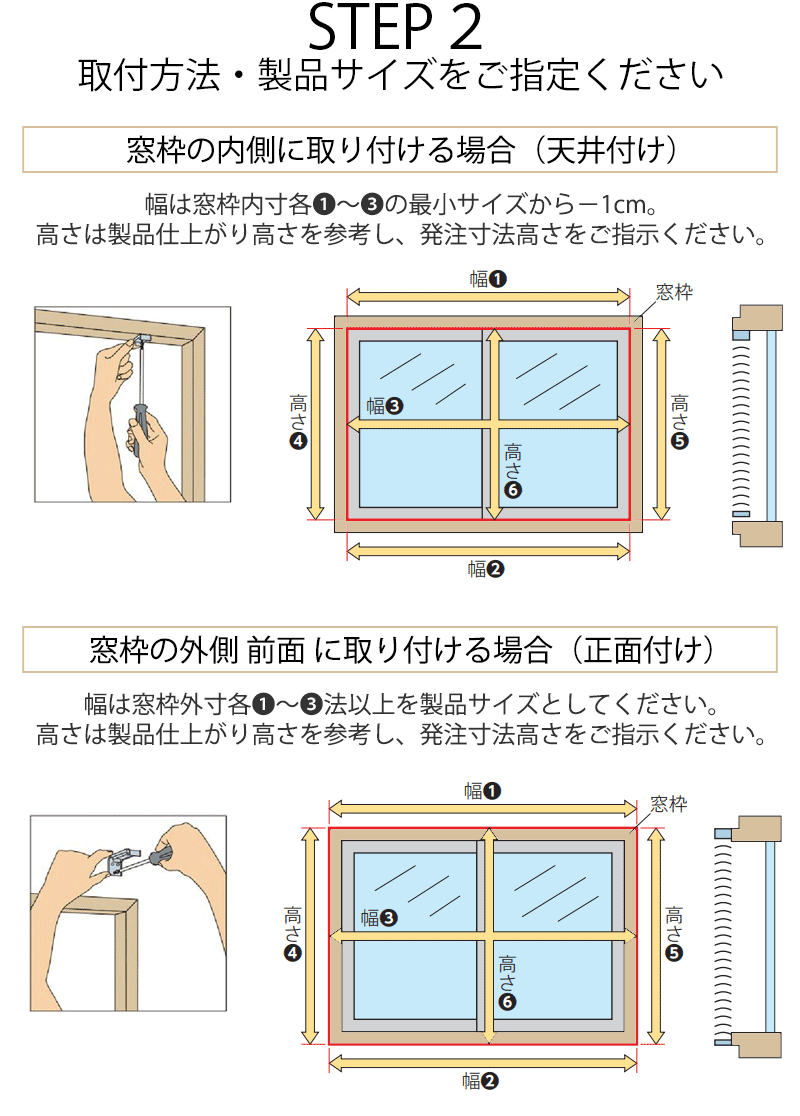 STEP 2
取付方法・製品サイズをご指定ください

窓枠の内側に取り付ける場合（天井付け）

幅は窓枠内寸各❶〜❸の最小サイズから－1cm。
高さは製品仕上がり高さを参考し、発注寸法高さをご指示ください。

幅❶
窓枠
高さ❹
幅❸
高さ❻
高さ❺
幅❷

窓枠の外側 前面 に取り付ける場合（正面付け）

幅は窓枠外寸各❶〜❸法以上を製品サイズとしてください。
高さは製品仕上がり高さを参考し、発注寸法高さをご指示ください。

幅❶
窓枠
高さ❹
幅❸
高さ❻
高さ❺
幅❷