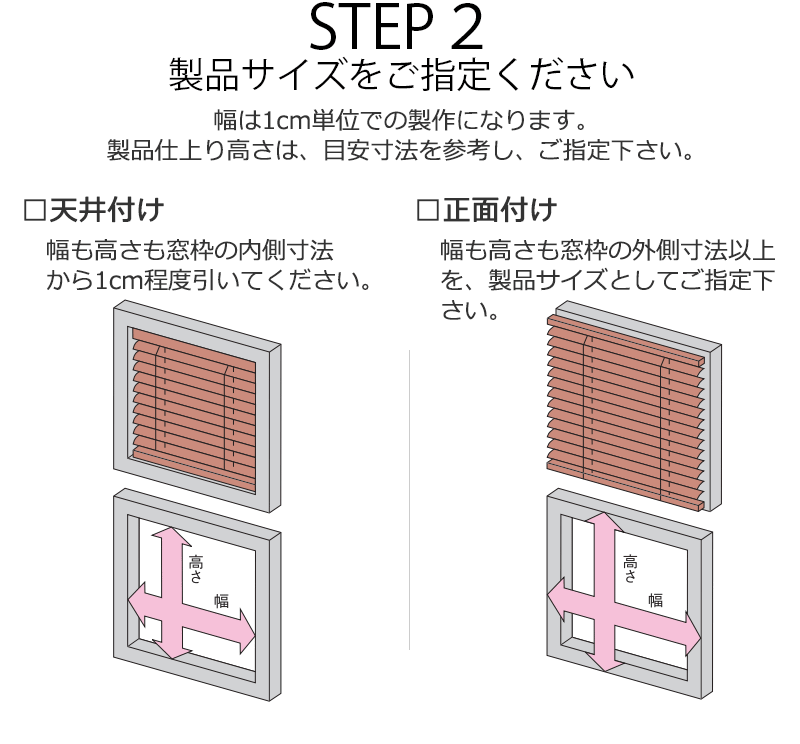 STEP 2
製品サイズをご指定ください

幅は1cm単位での製作になります。
製品仕上り高さは、目安寸法を参考し、ご指定下さい。

□天井付け
幅も高さも窓枠の内側寸法から1cm程度引いてください。

高さ
幅

□正面付け
幅も高さも窓枠の外側寸法以上を、製品サイズとしてご指定下さい。

高さ
幅