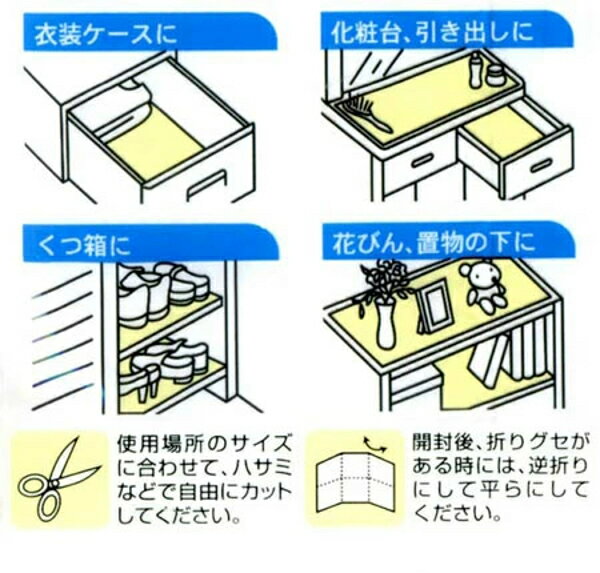 衣装ケースに

化粧台、引き出しに

くつ箱に

花びん、置物の下に

使用場所のサイズに合わせて、ハサミなどで自由にカットしてください。

開封後、折りグセがある時には、逆折りにして平らにしてください。