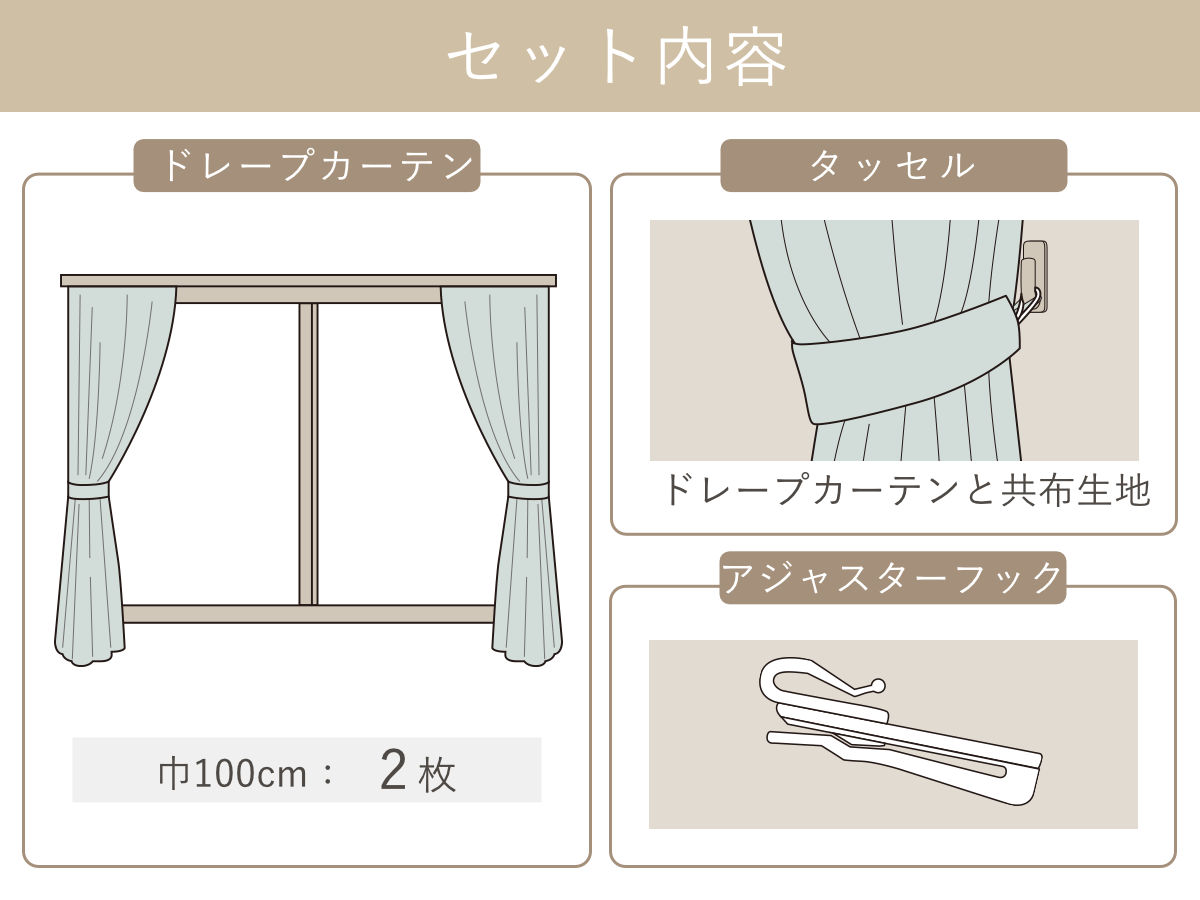 セット内容

ドレープカーテン

巾100cm： 2枚

タッセル

ドレープカーテンと共布生地

アジャスターフック