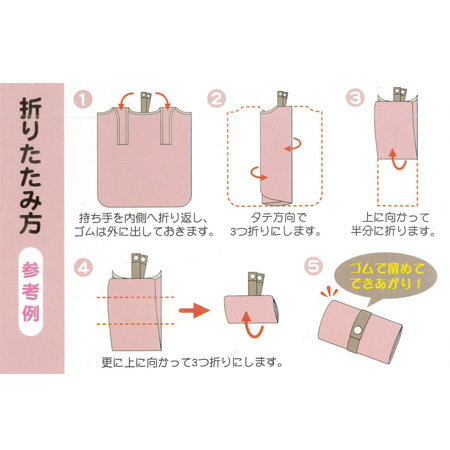 折りたたみ方

参考例

1
持ち手を内側へ折り返し、ゴムは外に出しておきます。

2
タテ方向で3つ折りにします。

3
上に向かって半分に折ります。

4
更に上に向かって3つ折りにします。

5
ゴムで留めてできあがり！