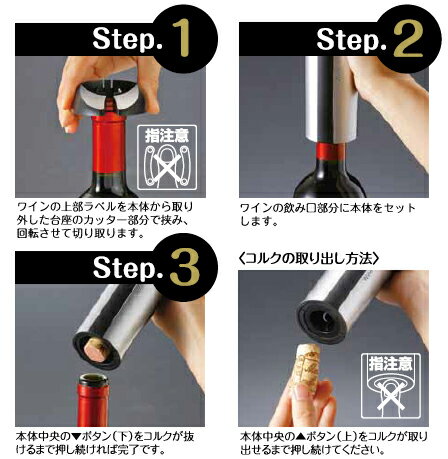 Step. 1

指注意

ワインの上部ラベルを本体から取り外した台座のカッター部分で挟み、回転させて切り取ります。

Step. 2

ワインの飲み口部分に本体をセットします。

Step. 3

本体中央の▼ボタン(下)をコルクが抜けるまで押し続ければ完了です。

〈コルクの取り出し方法〉

指注意

本体中央の▲ボタン(上)をコルクが取り出せるまで押し続けてください。