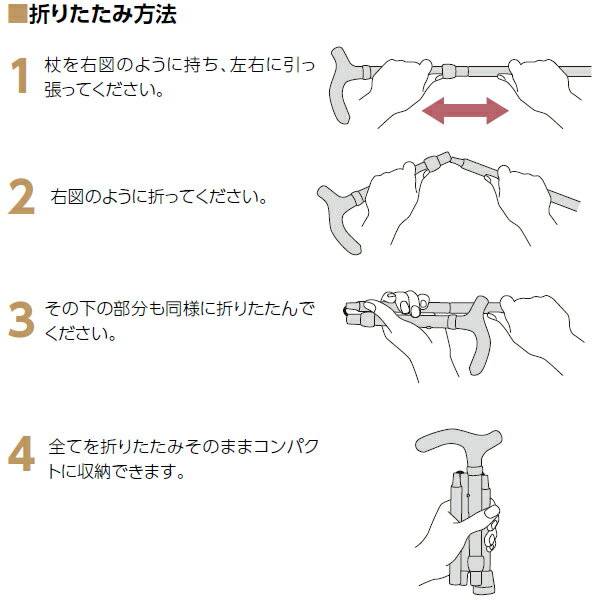 ■折りたたみ方法

1 杖を右図のように持ち、左右に引っ張ってください。

2 右図のように折ってください。

3 その下の部分も同様に折りたたんでください。

4 全てを折りたたみそのままコンパクトに収納できます。