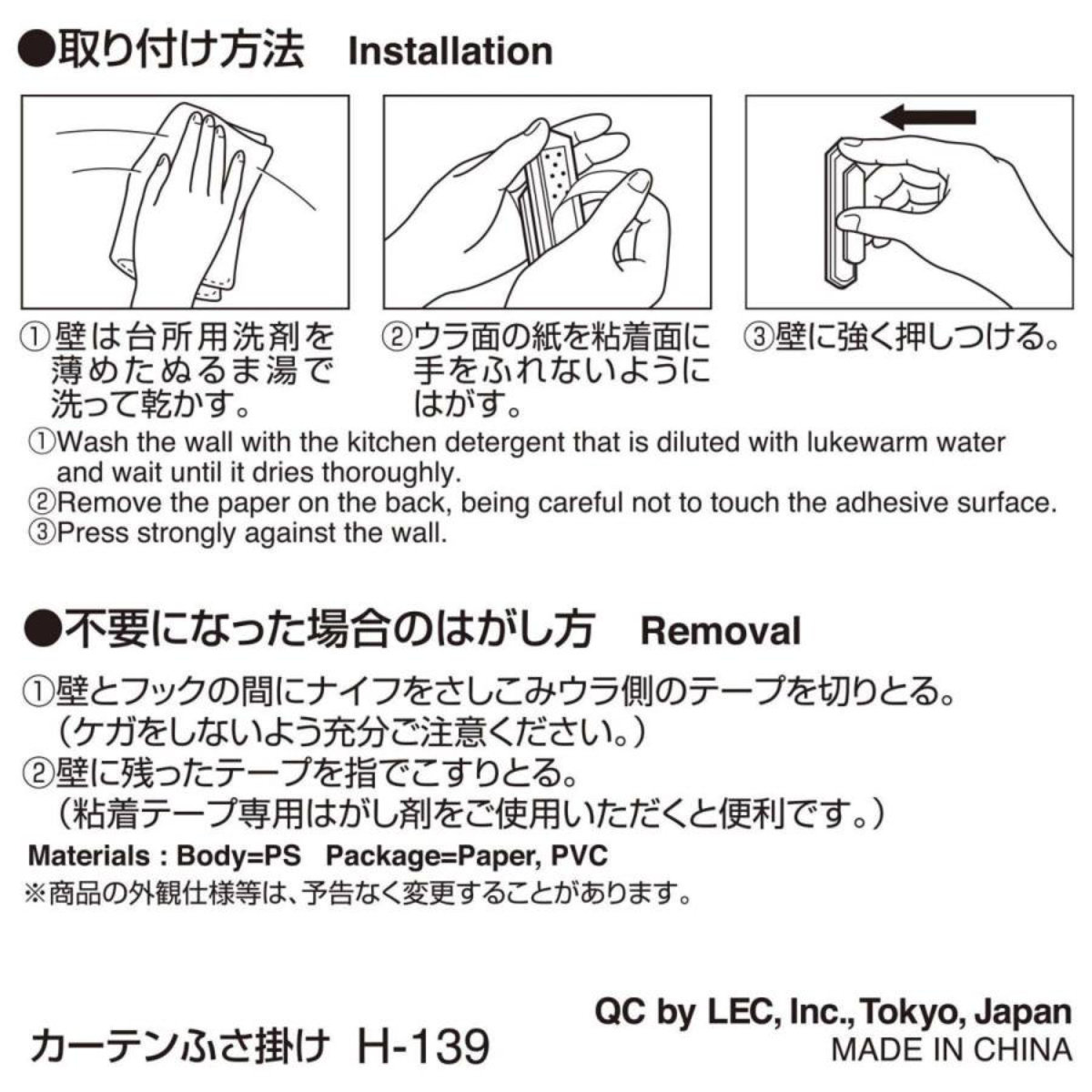 ●取り付け方法 Installation

①壁は台所用洗剤を薄めたぬるま湯で洗って乾かす。

②ウラ面の紙を粘着面に手をふれないようにはがす。

③壁に強く押しつける。

①Wash the wall with the kitchen detergent that is diluted with lukewarm water and wait until it dries thoroughly.
②Remove the paper on the back, being careful not to touch the adhesive surface.
③Press strongly against the wall.

●不要になった場合のはがし方 Removal

①壁とフックの間にナイフをさしこみウラ側のテープを切りとる。
（ケガをしないよう充分ご注意ください。）
②壁に残ったテープを指でこすりとる。
（粘着テープ専用はがし剤をご使用いただくと便利です。）

Materials : Body=PS Package=Paper, PVC
※商品の外観仕様等は、予告なく変更することがあります。

カーテンふさ掛け H-139

QC by LEC, Inc., Tokyo, Japan
MADE IN CHINA