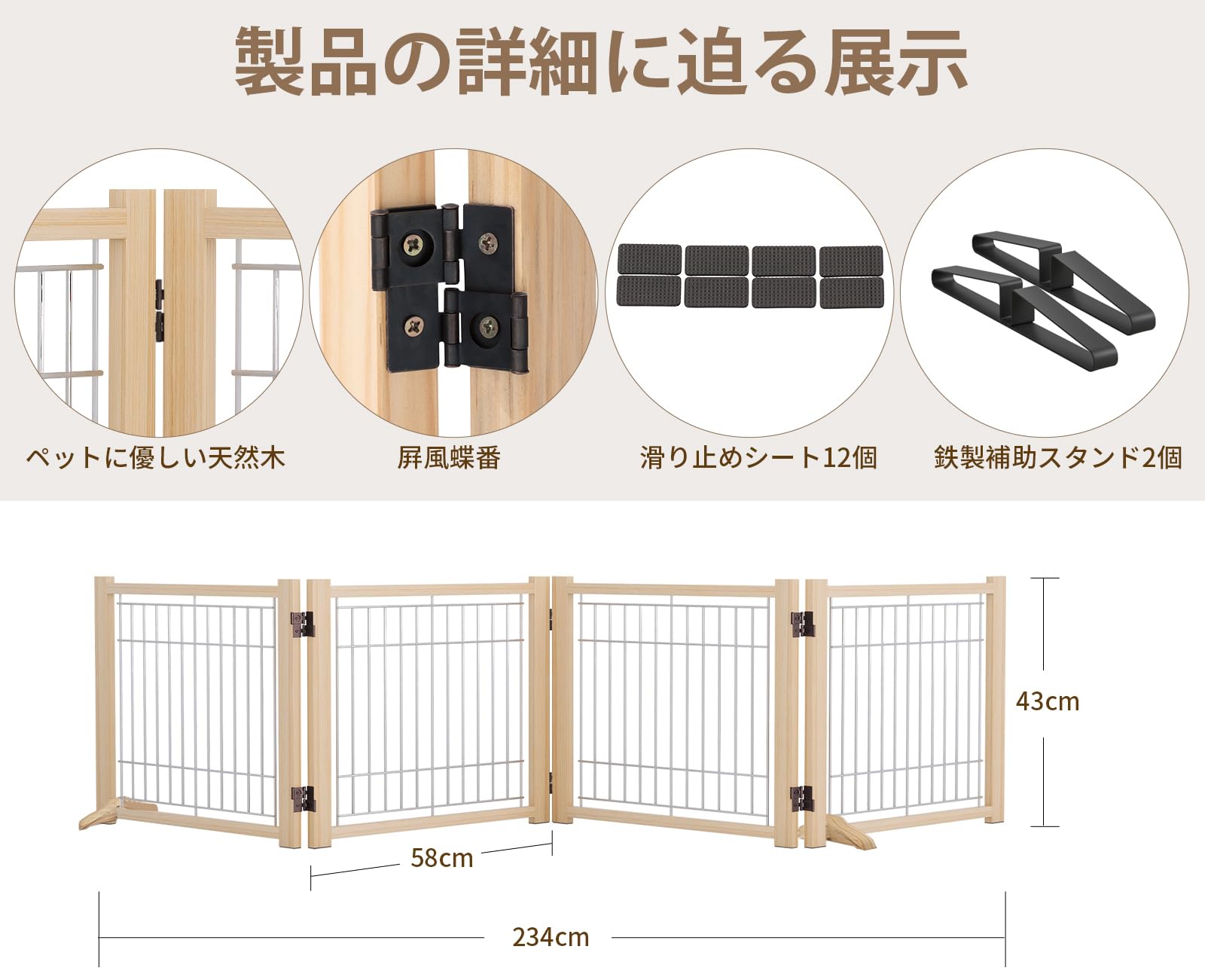 製品の詳細に迫る展示

ペットに優しい天然木

屏風蝶番

滑り止めシート12個

鉄製補助スタンド2個

43cm

58cm

234cm