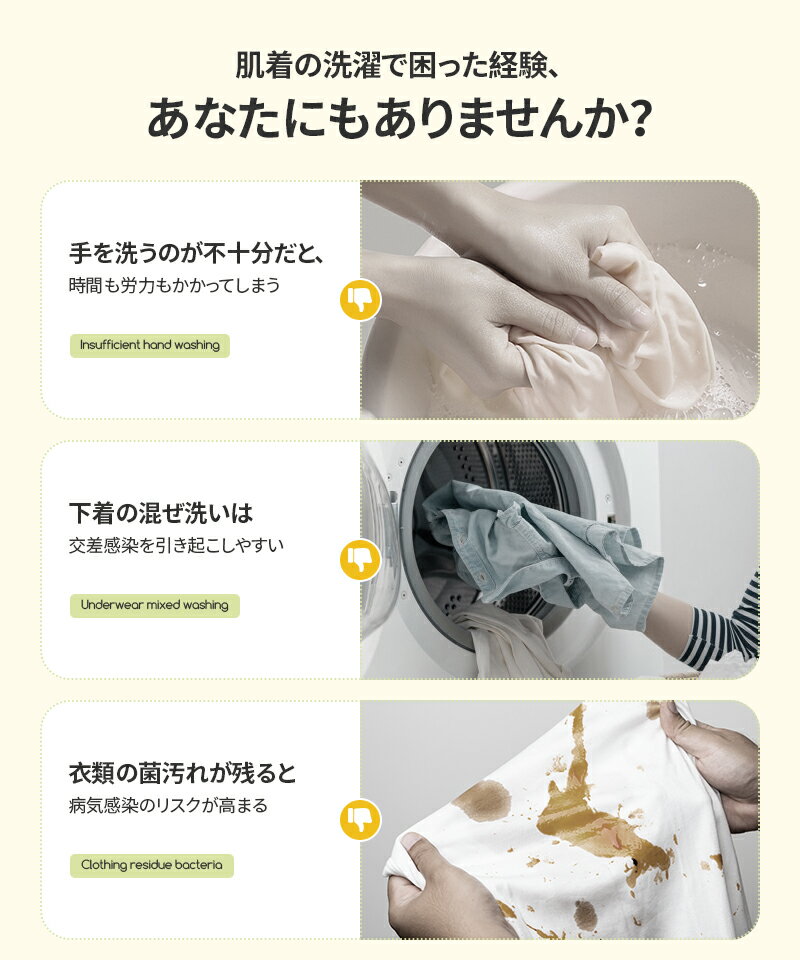 肌着の洗濯で困った経験、
あなたにもありませんか?

手を洗うのが不十分だと、
時間も労力もかかってしまう

Insufficient hand washing

下着の混ぜ洗いは
交差感染を引き起こしやすい

Underwear mixed washing

衣類の菌汚れが残ると
病気感染のリスクが高まる

Clothing residue bacteria