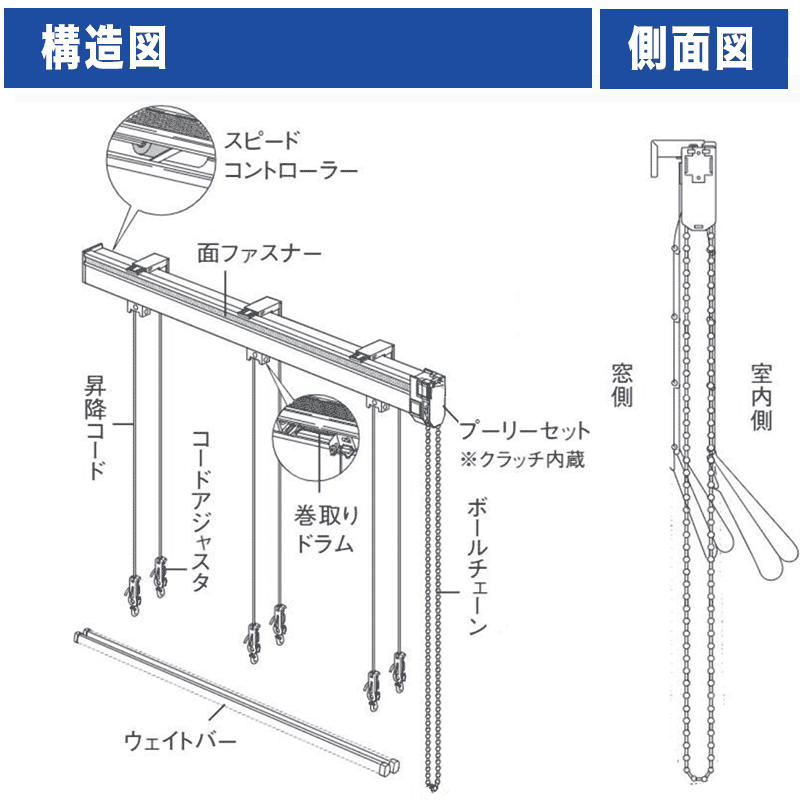 構造図

側面図

スピード
コントローラー

面ファスナー

昇降コード

コードアジャスタ

巻取り
ドラム

プーリーセット
※クラッチ内蔵

ボールチェーン

ウェイトバー

窓側

室内側