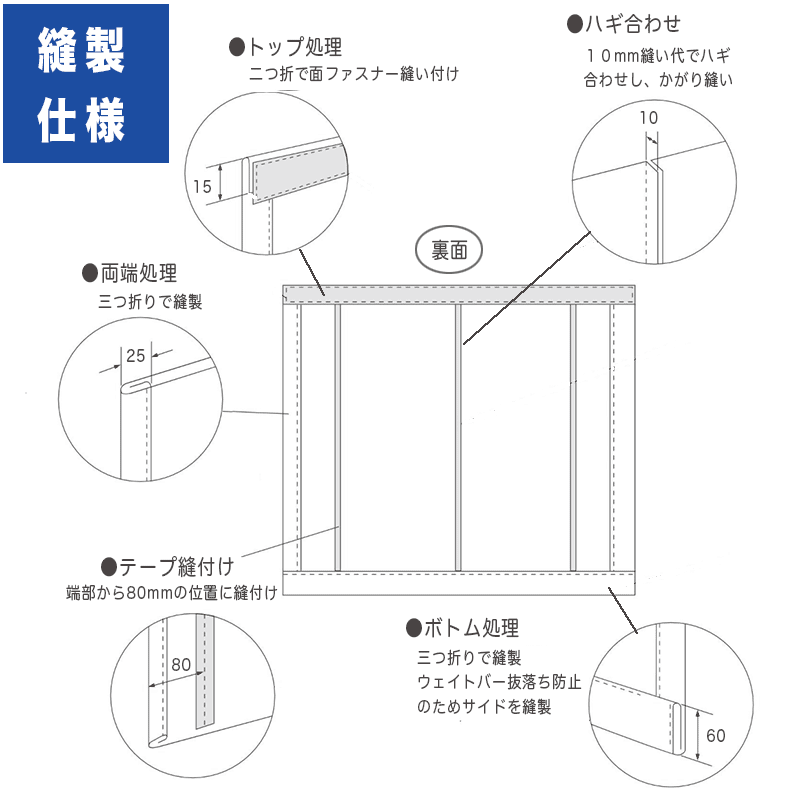 縫製
仕様

●トップ処理
二つ折で面ファスナー縫い付け

15

●ハギ合わせ
10mm縫い代でハギ合わせし、かがり縫い

10

裏面

●両端処理
三つ折りで縫製

25

●テープ縫付け
端部から80mmの位置に縫付け

80

●ボトム処理
三つ折りで縫製
ウェイトバー抜落ち防止のためサイドを縫製

60