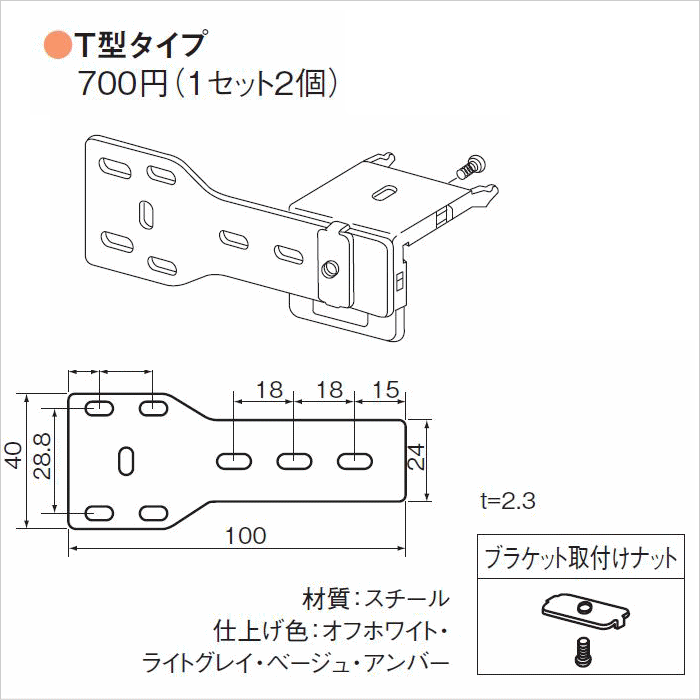 T型タイプ
700円（1セット2個）

18 18 15
40
28.8
24
100
t=2.3

ブラケット取付けナット

材質：スチール
仕上げ色：オフホワイト・ライトグレイ・ベージュ・アンバー