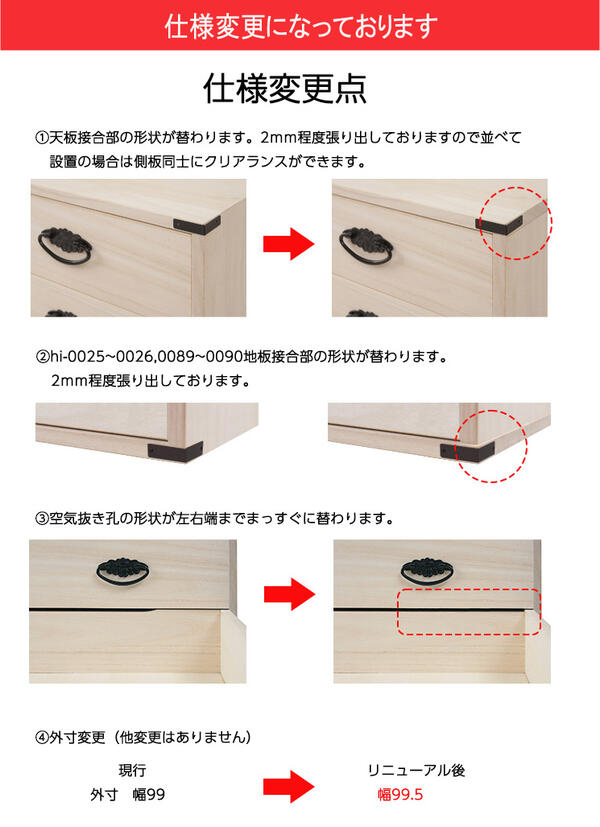 仕様変更になっております

仕様変更点

①天板接合部の形状が替わります。2mm程度張り出しておりますので並べて設置の場合は側板同士にクリアランスができます。

②hi-0025~0026,0089~0090地板接合部の形状が替わります。2mm程度張り出しております。

③空気抜き孔の形状が左右端までまっすぐに替わります。

④外寸変更（他変更はありません）

現行
外寸　幅99

リニューアル後
幅99.5