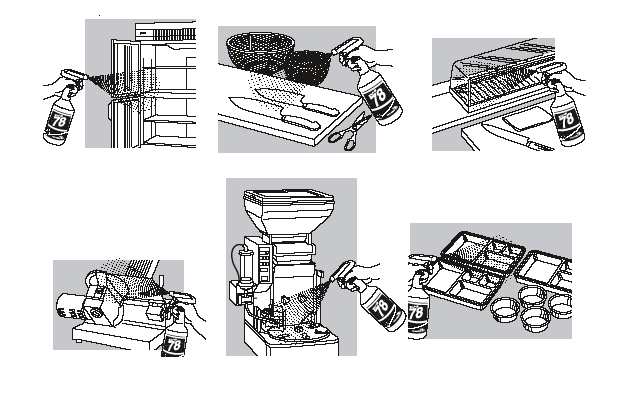 78

78

78

78

78

78