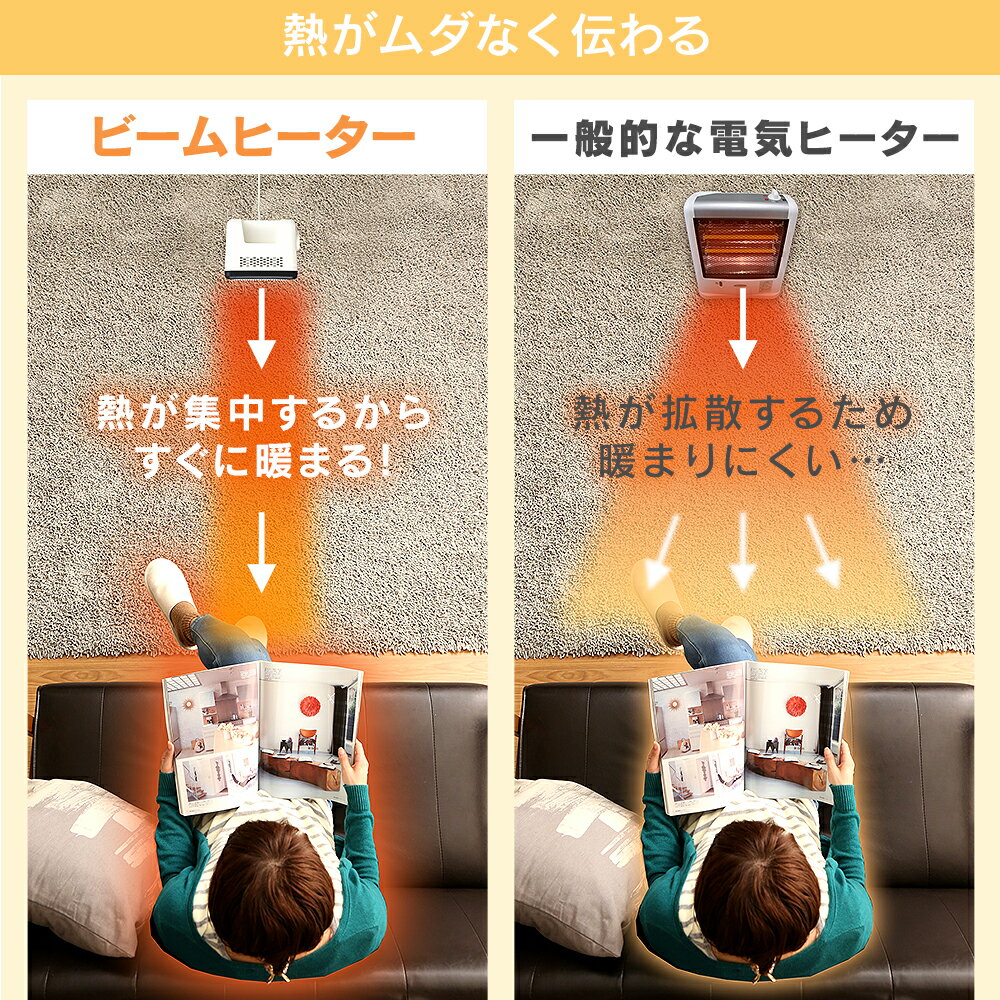 熱がムダなく伝わる

ビームヒーター

熱が集中するから
すぐに暖まる!

一般的な電気ヒーター

熱が拡散するため
暖まりにくい…