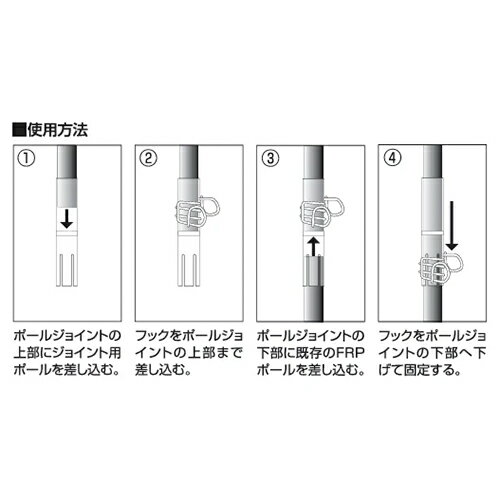 ■使用方法

①

ポールジョイントの上部にジョイント用ポールを差し込む。

②

フックをポールジョイントの上部まで差し込む。

③

ポールジョイントの下部に既存のFRPポールを差し込む。

④

フックをポールジョイントの下部へ下げて固定する。